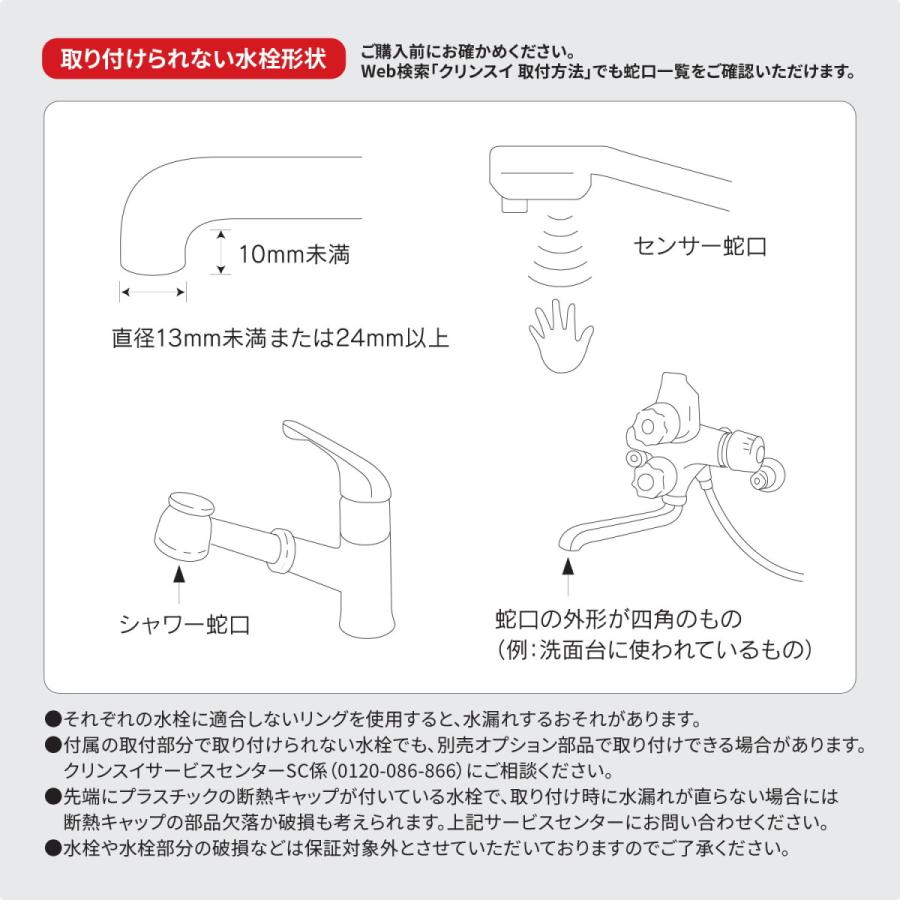 取り付けられない水栓形状

ご購入前にお確かめください。
Web検索「クリンスイ 取付方法」でも蛇口一覧をご確認いただけます。

10mm未満

直径13mm未満または24mm以上

センサー蛇口

シャワー蛇口

蛇口の外形が四角のもの
（例：洗面台に使われているもの）

●それぞれの水栓に適合しないリングを使用すると、水漏れするおそれがあります。
●付属の取付部分で取り付けられない水栓でも、別売オプション部品で取り付けできる場合があります。クリンスイサービスセンターSC係（0120-086-866）にご相談ください。
●先端にプラスチックの断熱キャップが付いている水栓で、取り付け時に水漏れが直らない場合には断熱キャップの部品欠落か破損も考えられます。上記サービスセンターにお問い合わせください。
●水栓や水栓部分の破損などは保証対象外とさせていただいておりますのでご了承ください。