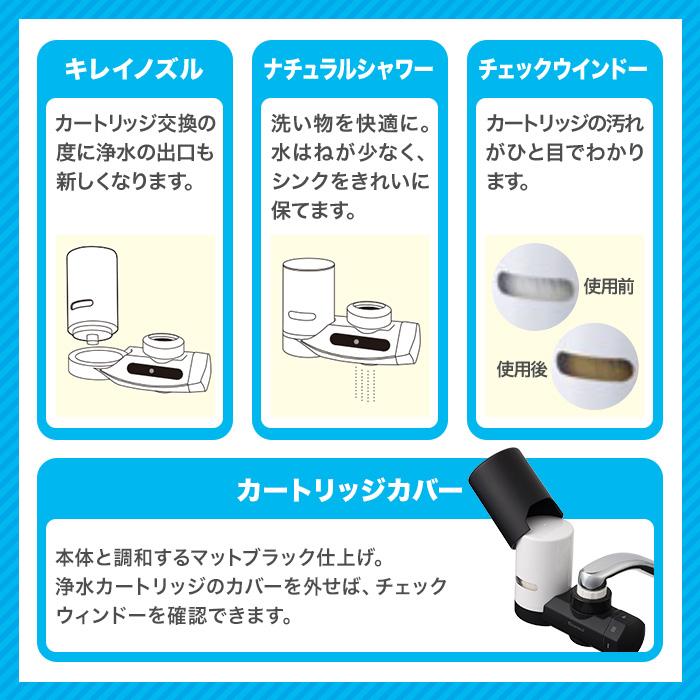 キレイノズル

カートリッジ交換の度に浄水の出口も新しくなります。

ナチュラルシャワー

洗い物を快適に。水はねが少なく、シンクをきれいに保てます。

チェックウインドー

カートリッジの汚れがひと目でわかります。

使用前

使用後

カートリッジカバー

本体と調和するマットブラック仕上げ。
浄水カートリッジのカバーを外せば、チェックウィンドーを確認できます。