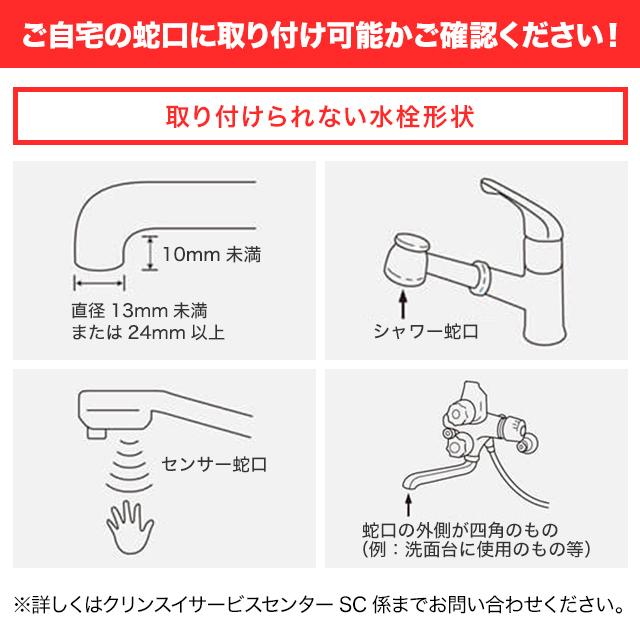 ご自宅の蛇口に取り付け可能かご確認ください！

取り付けられない水栓形状

10mm 未満

直径 13mm 未満
または 24mm 以上

シャワー蛇口

センサー蛇口

蛇口の外側が四角のもの
（例：洗面台に使用のもの等）

※詳しくはクリンスイサービスセンター SC 係までお問い合わせください。