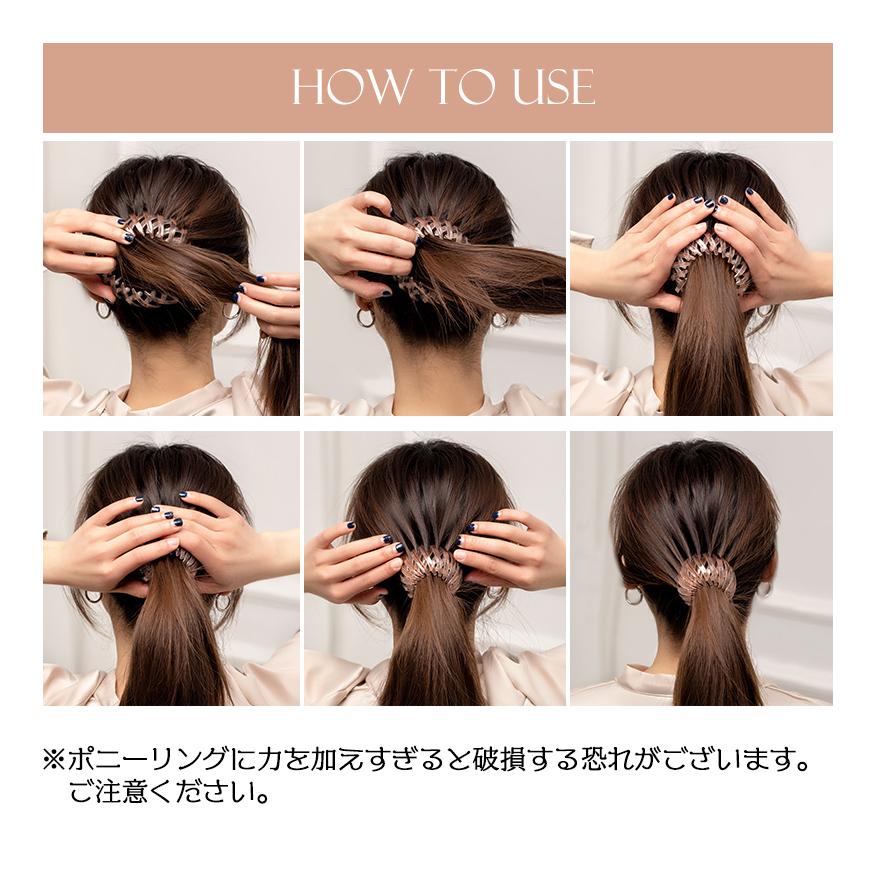 HOW TO USE

※ポニーリングに力を加えすぎると破損する恐れがございます。ご注意ください。