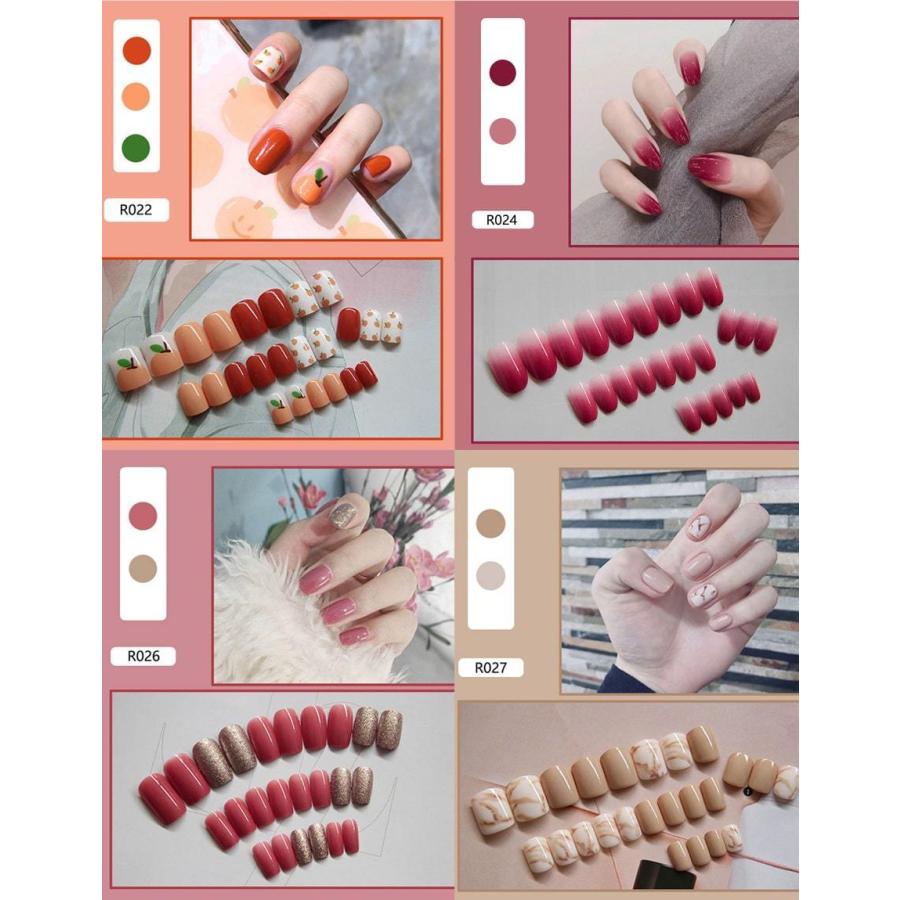 R022

R024

R026

R027