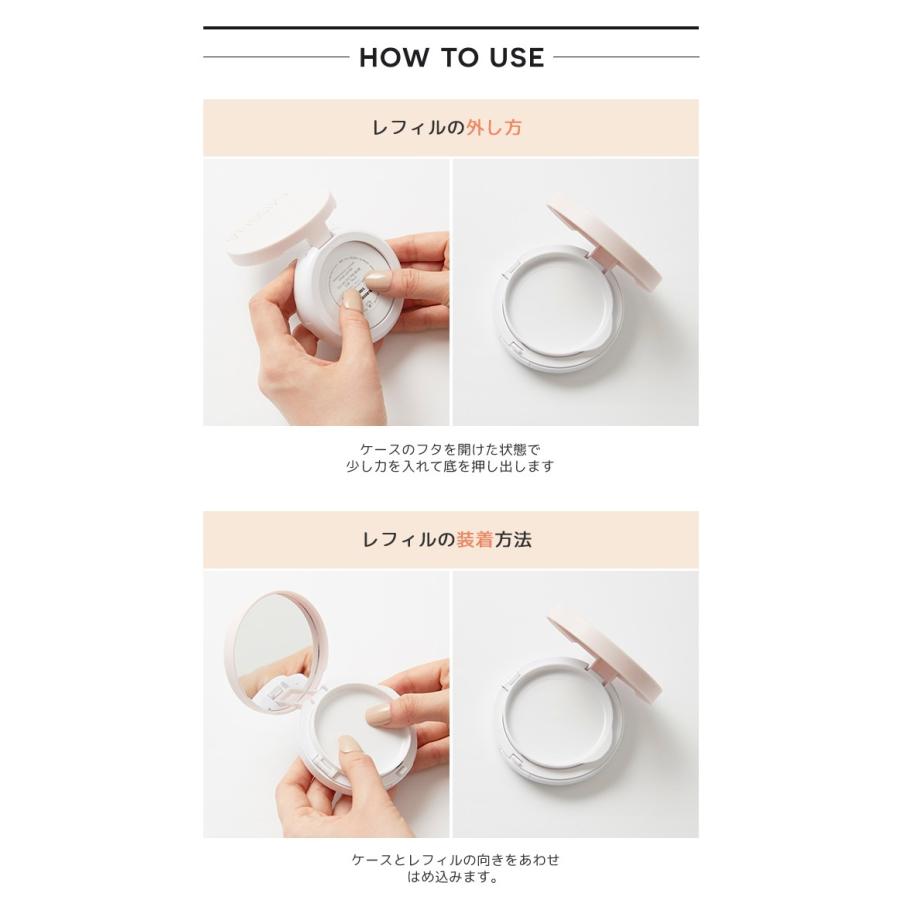 HOW TO USE

レフィルの外し方

ケースのフタを開けた状態で
少し力を入れて底を押し出します

レフィルの装着方法

ケースとレフィルの向きをあわせ
はめ込みます。