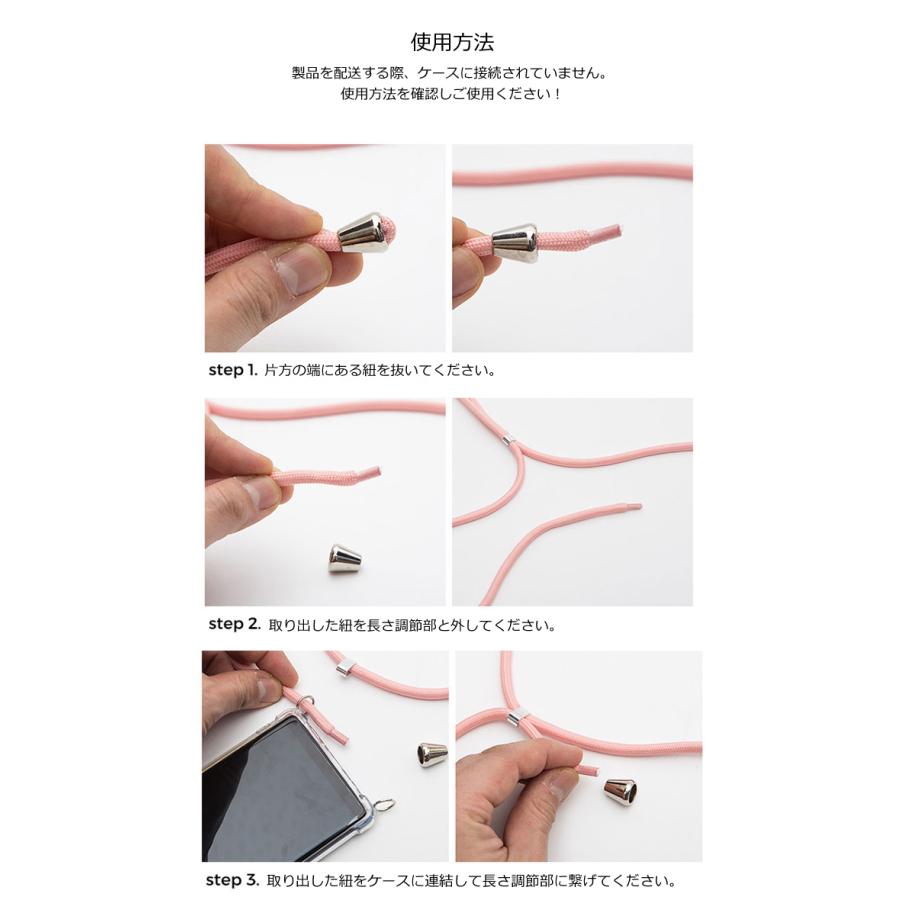 使用方法

製品を配送する際、ケースに接続されていません。
使用方法を確認しご使用ください！

step 1. 片方の端にある紐を抜いてください。

step 2. 取り出した紐を長さ調節部と外してください。

step 3. 取り出した紐をケースに連結して長さ調節部に繋げてください。