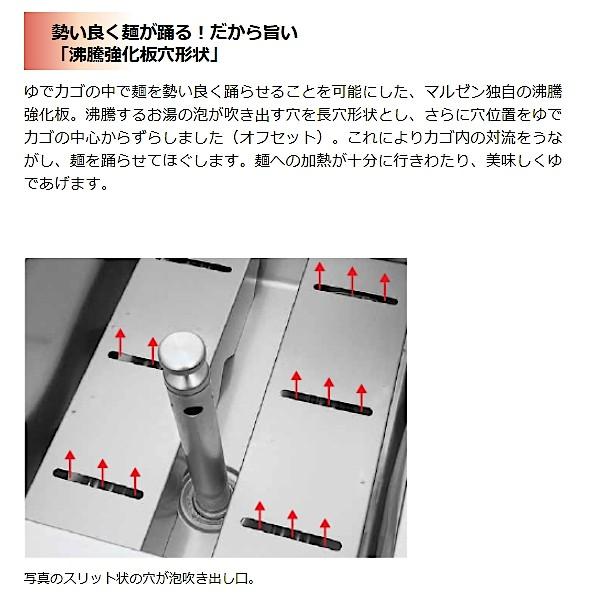 勢い良く麺が踊る！だから旨い
「沸騰強化板穴形状」

ゆでカゴの中で麺を勢い良く踊らせることを可能にした、マルゼン独自の沸騰強化板。沸騰するお湯の泡が吹き出す穴を長穴形状とし、さらに穴位置をゆでカゴの中心からずらしました（オフセット）。これによりカゴ内の対流をうながし、麺を踊らせてほぐします。麺への加熱が十分に行きわたり、美味しくゆであげます。

写真のスリット状の穴が泡吹き出し口。