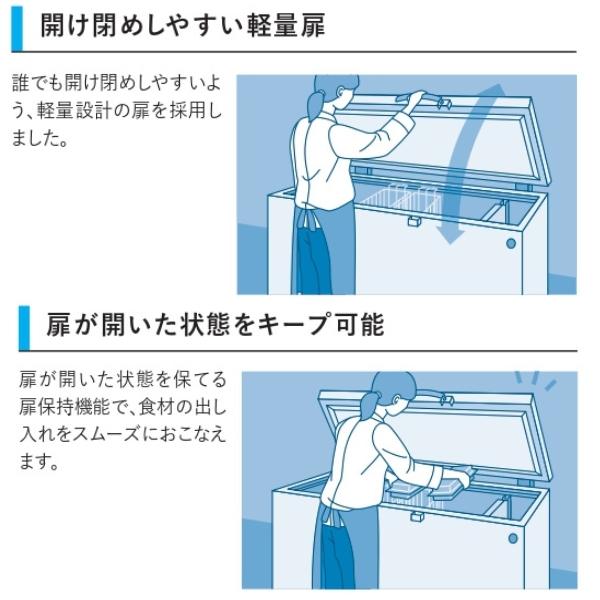 開け閉めしやすい軽量扉

誰でも開け閉めしやすいよう、軽量設計の扉を採用しました。

扉が開いた状態をキープ可能

扉が開いた状態を保てる扉保持機能で、食材の出し入れをスムーズにおこなえます。