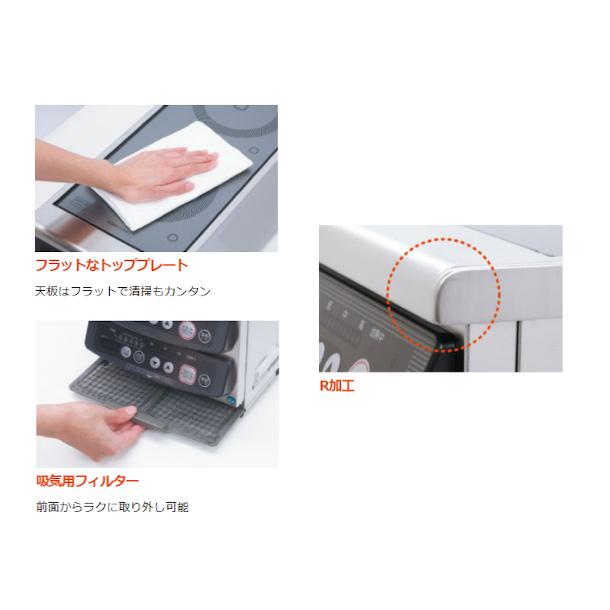 フラットなトッププレート

天板はフラットで清掃もカンタン

吸気用フィルター

前面からラクに取り外し可能

R加工