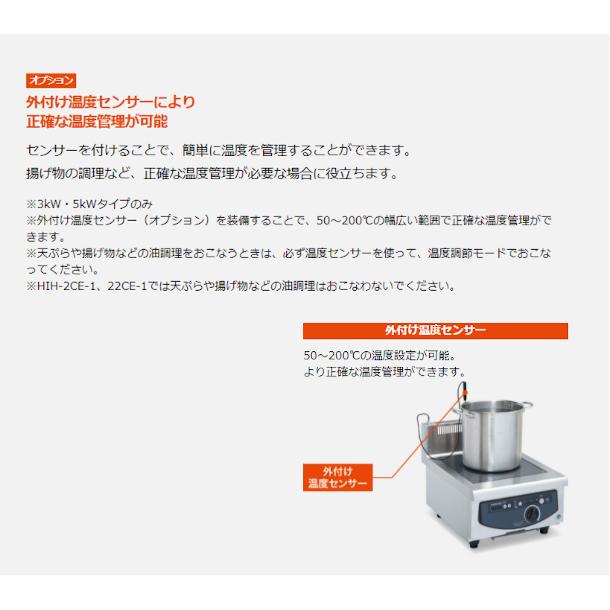 オプション

外付け温度センサーにより
正確な温度管理が可能

センサーを付けることで、簡単に温度を管理することができます。
揚げ物の調理など、正確な温度管理が必要な場合に役立ちます。

※3kW・5kWタイプのみ
※外付け温度センサー（オプション）を装備することで、50～200℃の幅広い範囲で正確な温度管理ができます。
※天ぷらや揚げ物などの油調理をおこなうときは、必ず温度センサーを使って、温度調節モードでおこなってください。
※HIH-2CE-1、22CE-1では天ぷらや揚げ物などの油調理はおこなわないでください。

外付け温度センサー

50～200℃の温度設定が可能。
より正確な温度管理ができます。

外付け
温度センサー