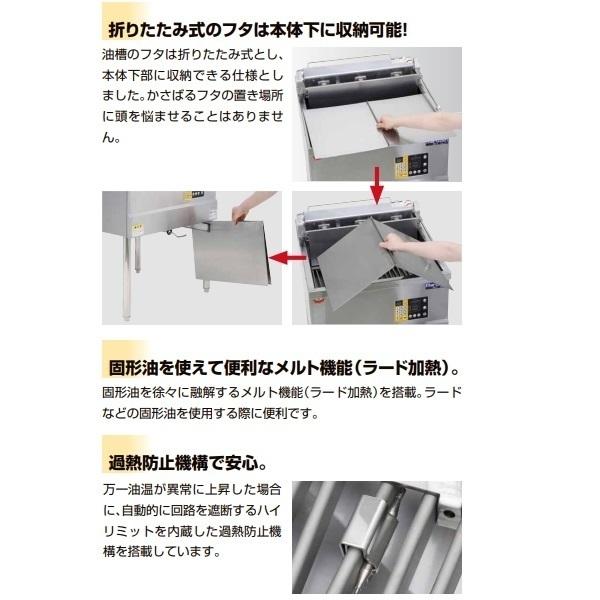 折りたたみ式のフタは本体下に収納可能!

油槽のフタは折りたたみ式とし、本体下部に収納できる仕様としました。かさばるフタの置き場所に頭を悩ませることはありません。

固形油を使えて便利なメルト機能(ラード加熱)。

固形油を徐々に融解するメルト機能(ラード加熱)を搭載。ラードなどの固形油を使用する際に便利です。

過熱防止機構で安心。

万一油温が異常に上昇した場合に、自動的に回路を遮断するハイリミットを内蔵した過熱防止機構を搭載しています。