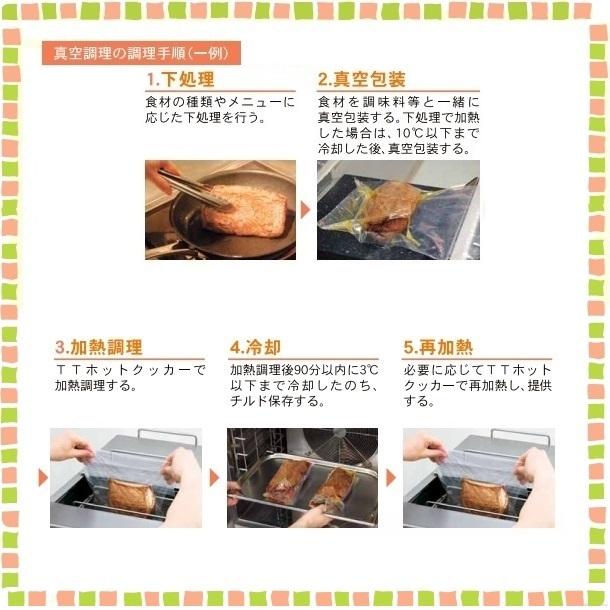 真空調理の調理手順（一例）

1.下処理
食材の種類やメニューに応じた下処理を行う。

2.真空包装
食材を調味料等と一緒に真空包装する。下処理で加熱した場合は、10℃以下まで冷却した後、真空包装する。

3.加熱調理
ＴＴホットクッカーで加熱調理する。

4.冷却
加熱調理後90分以内に3℃以下まで冷却したのち、チルド保存する。

5.再加熱
必要に応じてＴＴホットクッカーで再加熱し、提供する。