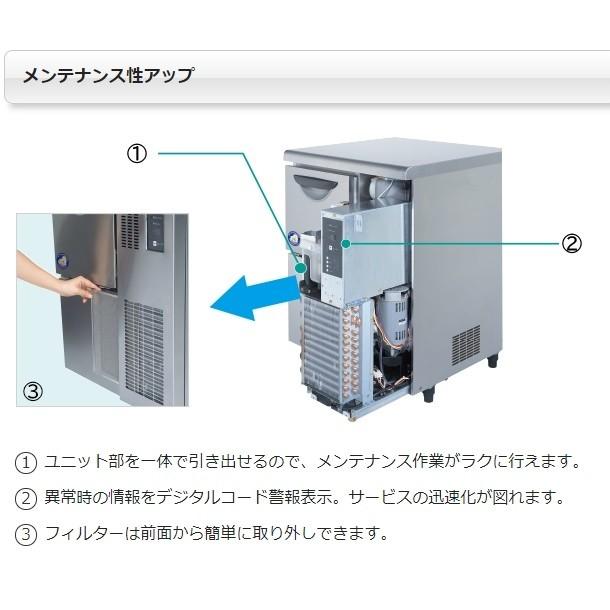 メンテナンス性アップ

①

②

③

① ユニット部を一体で引き出せるので、メンテナンス作業がラクに行えます。

② 異常時の情報をデジタルコード警報表示。サービスの迅速化が図れます。

③ フィルターは前面から簡単に取り外しできます。