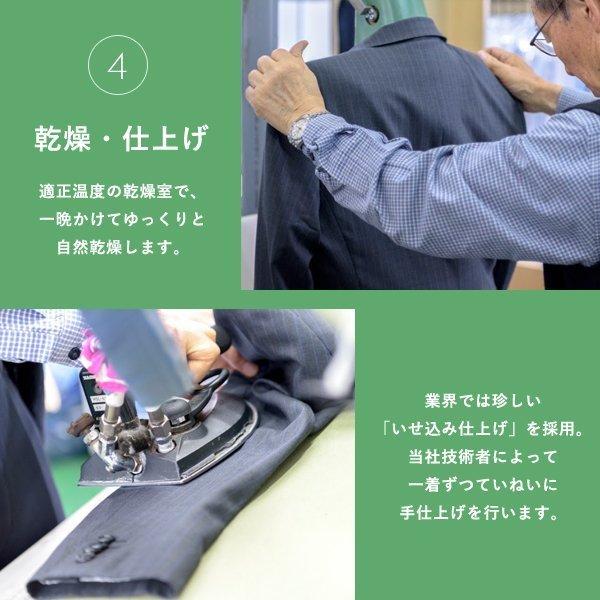 ④

乾燥・仕上げ

適正温度の乾燥室で、一晩かけてゆっくりと自然乾燥します。

業界では珍しい「いせ込み仕上げ」を採用。当社技術者によって一着ずつていねいに手仕上げを行います。