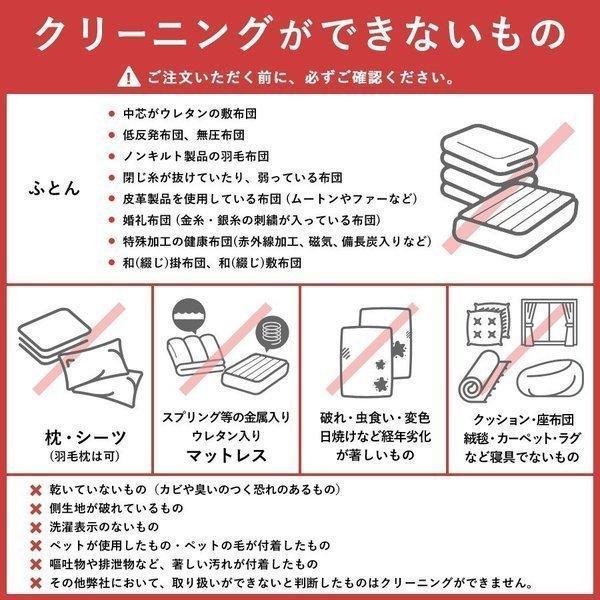 クリーニングができないもの

ご注文いただく前に、必ずご確認ください。

ふとん

● 中芯がウレタンの敷布団
● 低反発布団、無圧布団
● ノンキルト製品の羽毛布団
● 閉じ糸が抜けていたり、弱っている布団
● 皮革製品を使用している布団（ムートンやファーなど）
● 婚礼布団（金糸・銀糸の刺繍が入っている布団）
● 特殊加工の健康布団(赤外線加工、磁気、備長炭入りなど)
● 和(綴じ)掛布団、和(綴じ)敷布団

枕・シーツ
（羽毛枕は可）

スプリング等の金属入り
ウレタン入り
マットレス

破れ・虫食い・変色
日焼けなど経年劣化
が著しいもの

クッション・座布団
絨毯・カーペット・ラグ
など寝具でないもの

✖ 乾いていないもの（カビや臭いのつく恐れのあるもの）
✖ 側生地が破れているもの
✖ 洗濯表示のないもの
✖ ペットが使用したもの・ペットの毛が付着したもの
✖ 嘔吐物や排泄物など、著しい汚れが付着したもの
✖ その他弊社において、取り扱いができないと判断したものはクリーニングができません。