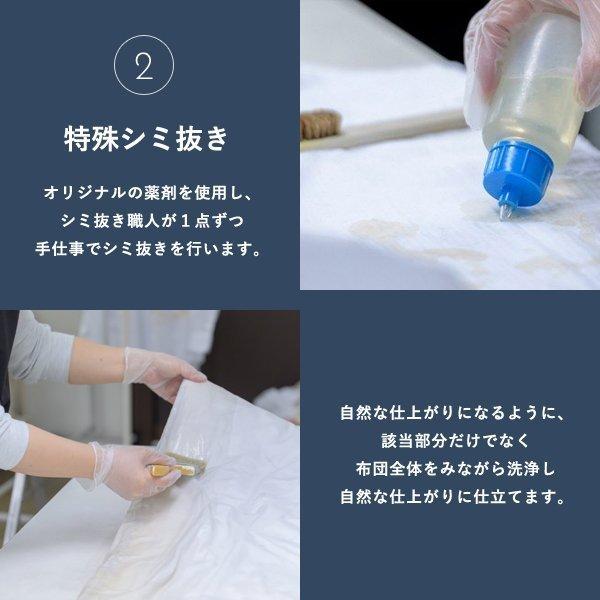 ②

特殊シミ抜き

オリジナルの薬剤を使用し、
シミ抜き職人が１点ずつ
手仕事でシミ抜きを行います。

自然な仕上がりになるように、
該当部分だけでなく
布団全体をみながら洗浄し
自然な仕上がりに仕立てます。