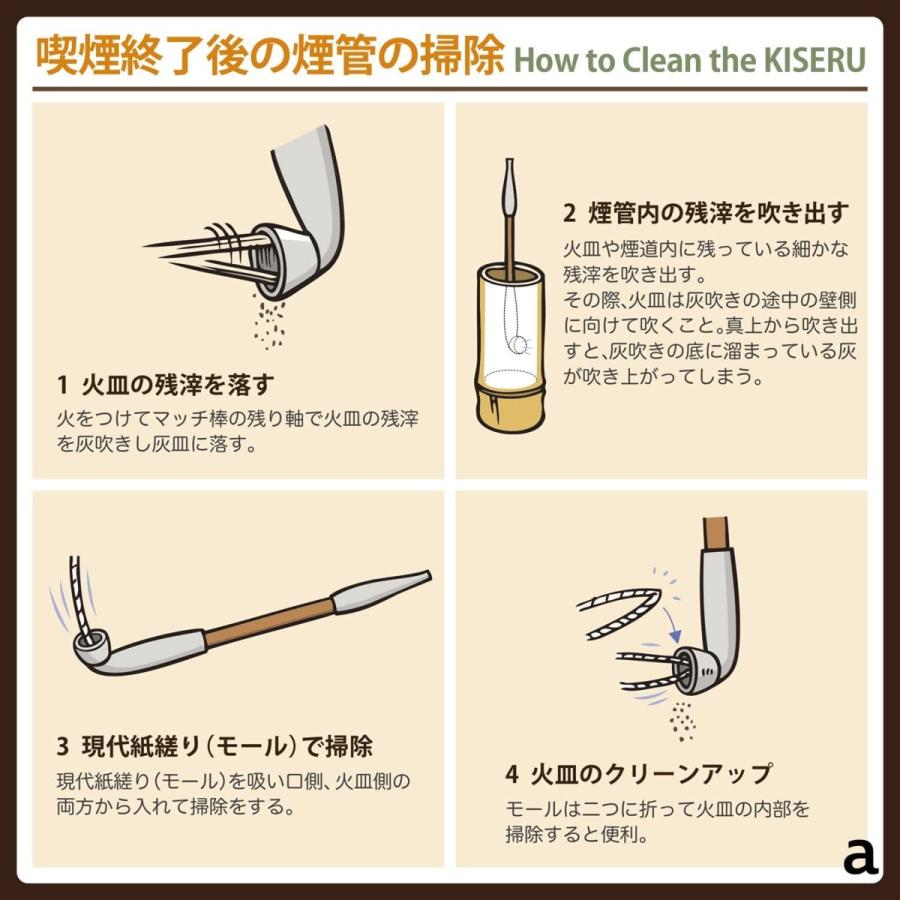 喫煙終了後の煙管の掃除 How to Clean the KISERU

1 火皿の残滓を落す
火をつけてマッチ棒の残り軸で火皿の残滓を灰吹きし灰皿に落す。

2 煙管内の残滓を吹き出す
火皿や煙道内に残っている細かな残滓を吹き出す。
その際、火皿は灰吹きの途中の壁側に向けて吹くこと。真上から吹き出すと、灰吹きの底に溜まっている灰が吹き上がってしまう。

3 現代紙縒り（モール）で掃除
現代紙縒り（モール）を吸い口側、火皿側の両方から入れて掃除をする。

4 火皿のクリーンアップ
モールは二つに折って火皿の内部を掃除すると便利。

a