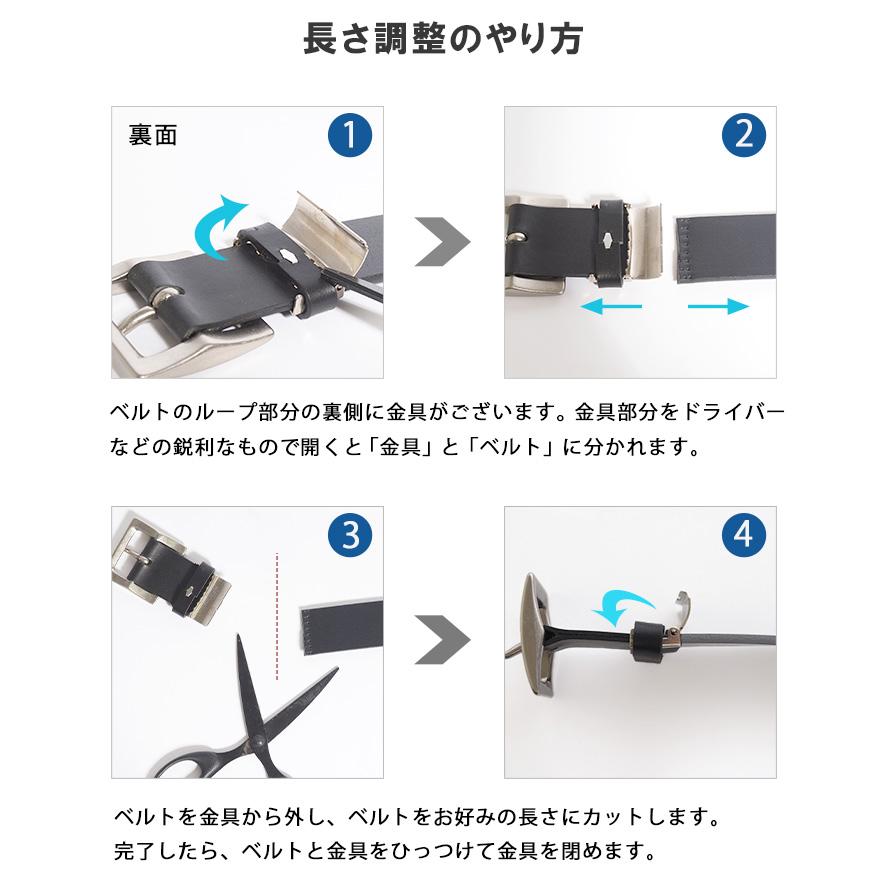 長さ調整のやり方

裏面

1

2

ベルトのループ部分の裏側に金具がございます。金具部分をドライバーなどの鋭利なもので開くと「金具」と「ベルト」に分かれます。

3

4

ベルトを金具から外し、ベルトをお好みの長さにカットします。
完了したら、ベルトと金具をひっつけて金具を閉めます。