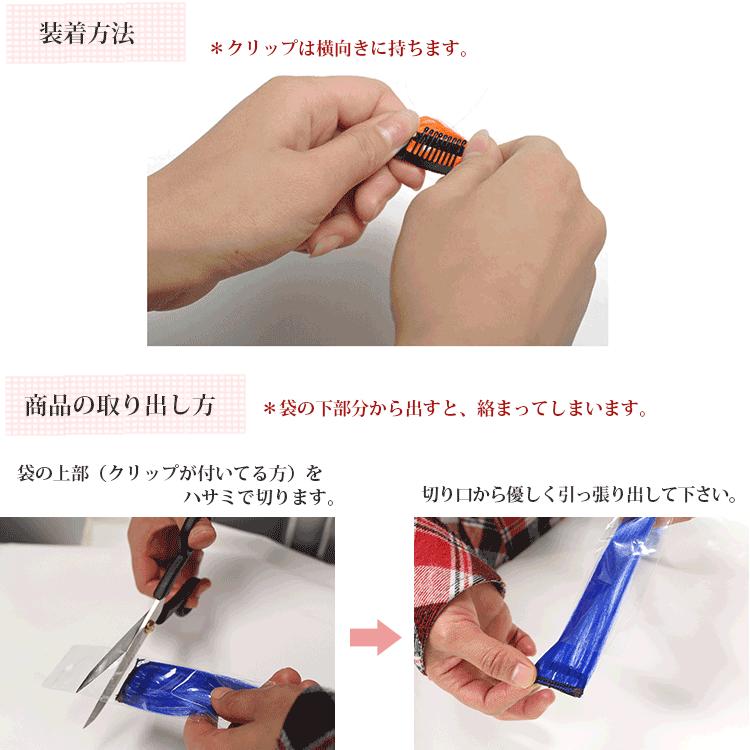 装着方法

＊クリップは横向きに持ちます。

商品の取り出し方

＊袋の下部分から出すと、絡まってしまいます。

袋の上部（クリップが付いてる方）をハサミで切ります。

切り口から優しく引っ張り出して下さい。