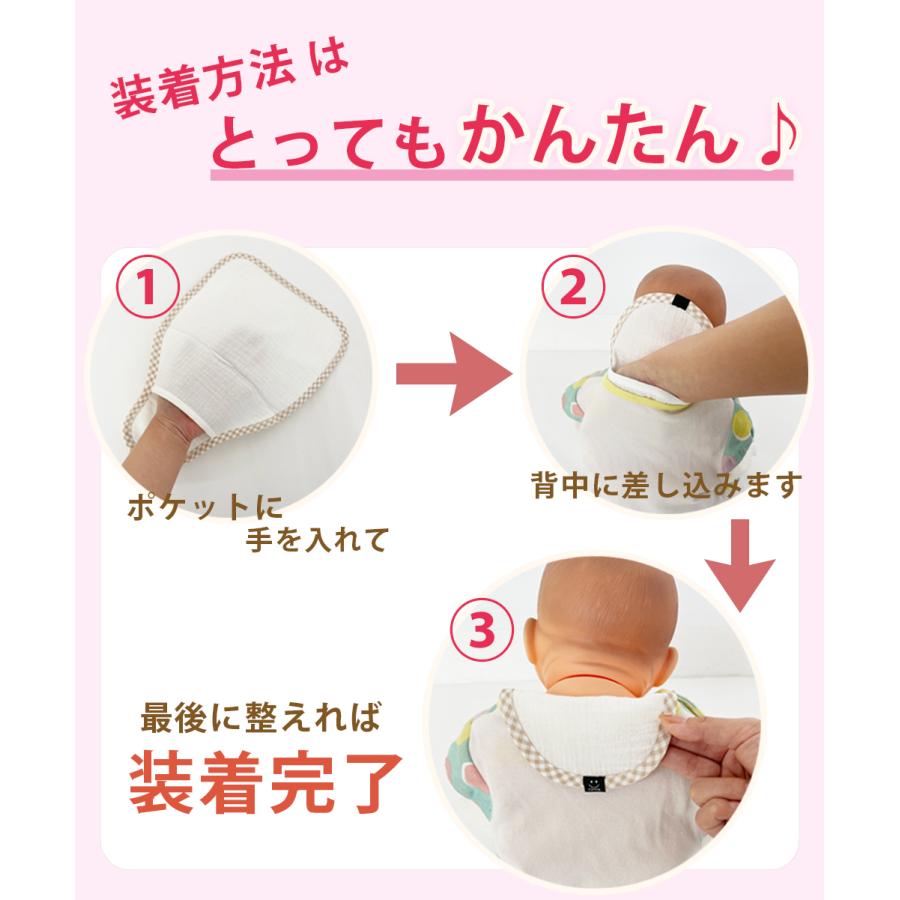 装着方法は
とってもかんたん♪

①
ポケットに
手を入れて

②
背中に差し込みます

③

最後に整えれば
装着完了