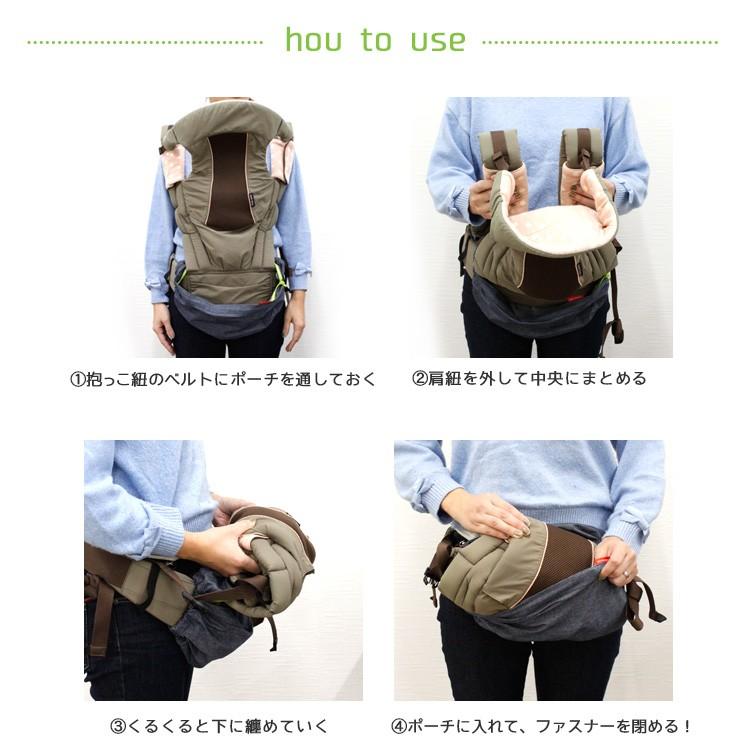 hou to use

①抱っこ紐のベルトにポーチを通しておく

②肩紐を外して中央にまとめる

③くるくると下に纏めていく

④ポーチに入れて、ファスナーを閉める！