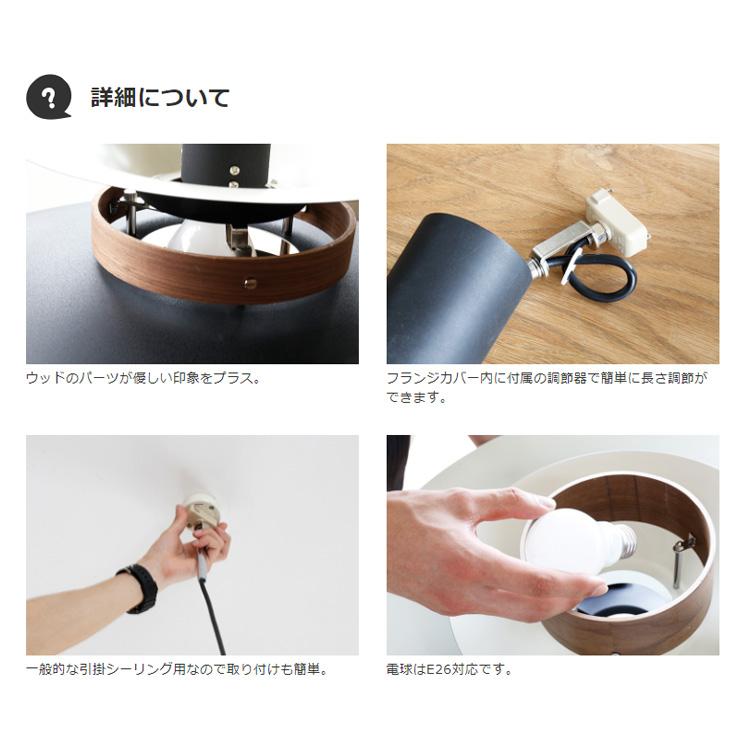 ?

詳細について

ウッドのパーツが優しい印象をプラス。

フランジカバー内に付属の調節器で簡単に長さ調節ができます。

一般的な引掛シーリング用なので取り付けも簡単。

電球はE26対応です。