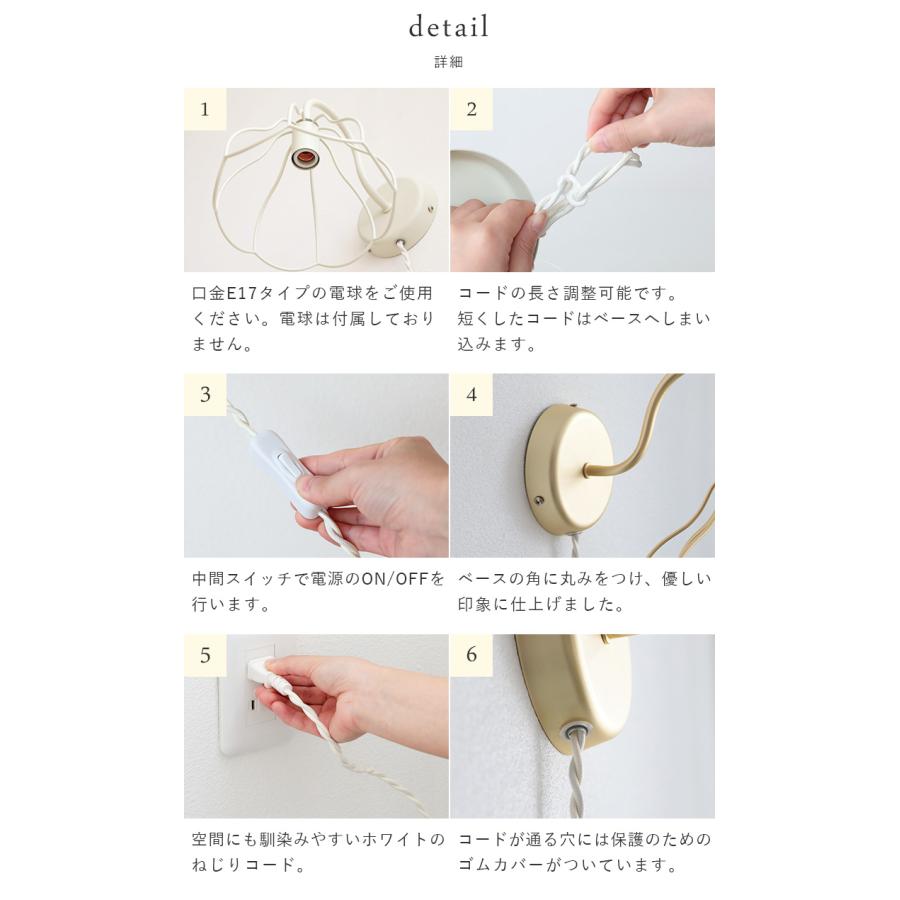 detail

詳細

1

口金E17タイプの電球をご使用ください。電球は付属しておりません。

2

コードの長さ調整可能です。短くしたコードはベースへしまい込みます。

3

中間スイッチで電源のON/OFFを行います。

4

ベースの角に丸みをつけ、優しい印象に仕上げました。

5

空間にも馴染みやすいホワイトのねじりコード。

6

コードが通る穴には保護のためのゴムカバーがついています。