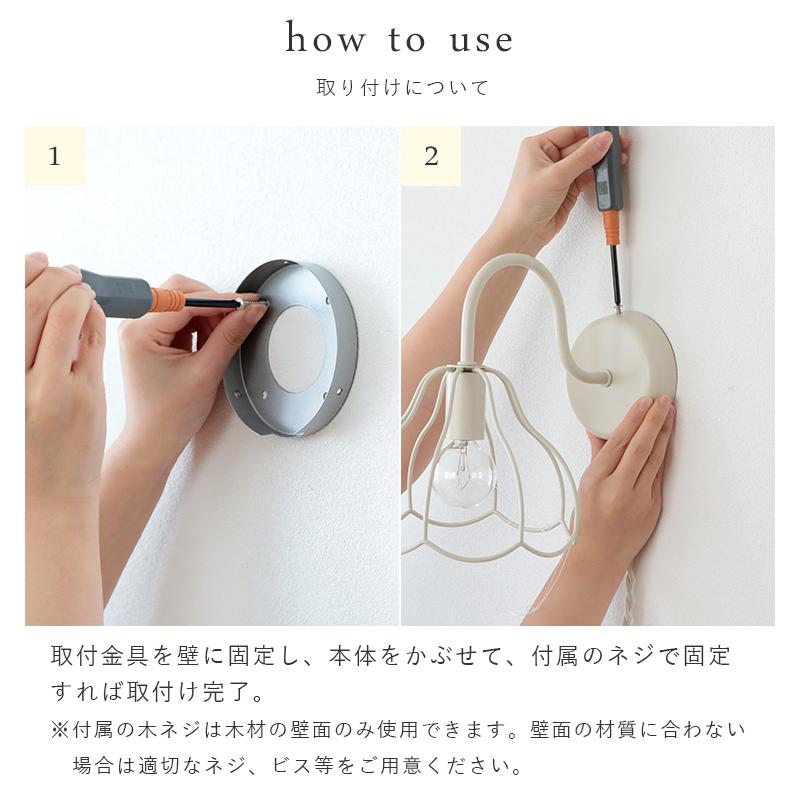 how to use

取り付けについて

1

2

取付金具を壁に固定し、本体をかぶせて、付属のネジで固定すれば取付け完了。

※付属の木ネジは木材の壁面のみ使用できます。壁面の材質に合わない場合は適切なネジ、ビス等をご用意ください。