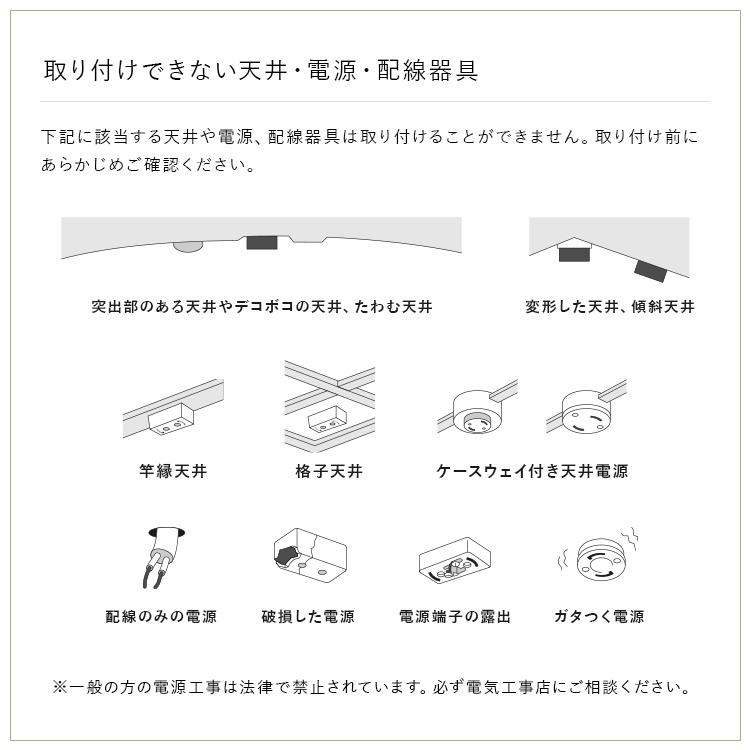 取り付けできない天井・電源・配線器具

下記に該当する天井や電源、配線器具は取り付けることができません。取り付け前にあらかじめご確認ください。

突出部のある天井やデコボコの天井、たわむ天井

変形した天井、傾斜天井

竿縁天井

格子天井

ケースウェイ付き天井電源

配線のみの電源

破損した電源

電源端子の露出

ガタつく電源

※一般の方の電源工事は法律で禁止されています。必ず電気工事店にご相談ください。