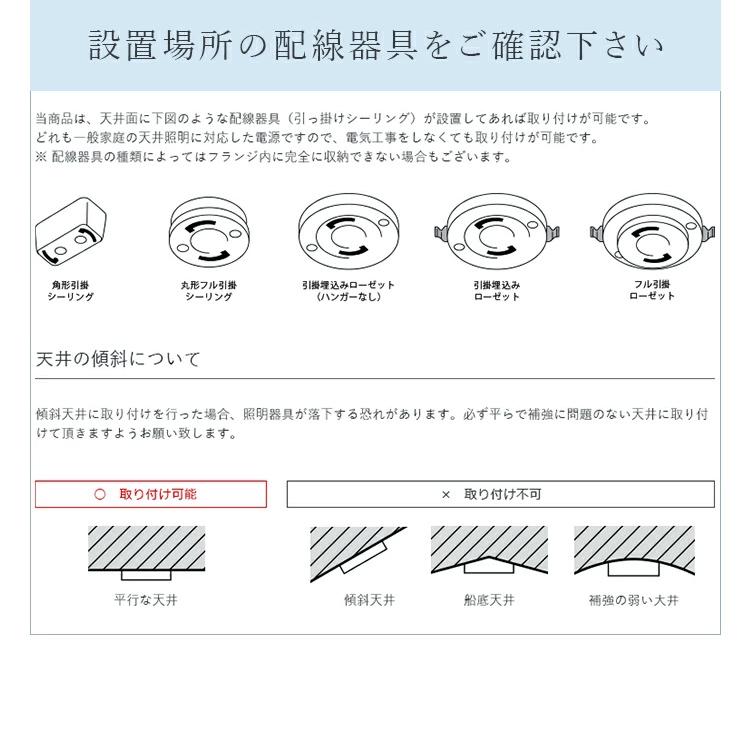 設置場所の配線器具をご確認下さい

当商品は、天井面に下図のような配線器具（引っ掛けシーリング）が設置してあれば取り付けが可能です。
どれも一般家庭の天井照明に対応した電源ですので、電気工事をしなくても取り付けが可能です。
※ 配線器具の種類によってはフランジ内に完全に収納できない場合もございます。

角形引掛シーリング

丸形フル引掛シーリング

引掛埋込みローゼット（ハンガーなし）

引掛埋込みローゼット

フル引掛ローゼット

天井の傾斜について

傾斜天井に取り付けを行った場合、照明器具が落下する恐れがあります。必ず平らで補強に問題のない天井に取り付けて頂きますようお願い致します。

○ 取り付け可能

× 取り付け不可

平行な天井

傾斜天井

船底天井

補強の弱い大井