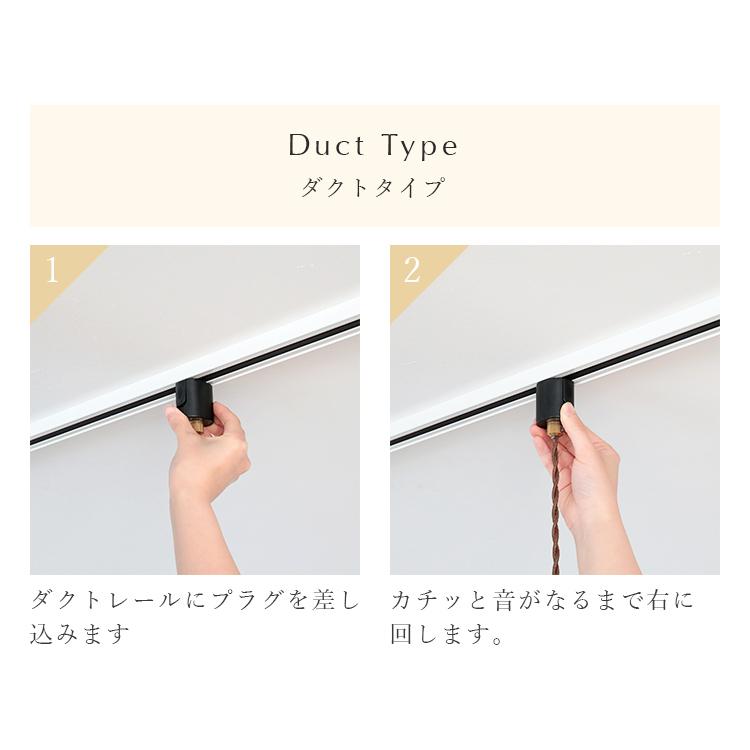 Duct Type
ダクトタイプ

1

ダクトレールにプラグを差し込みます

2

カチッと音がなるまで右に回します。