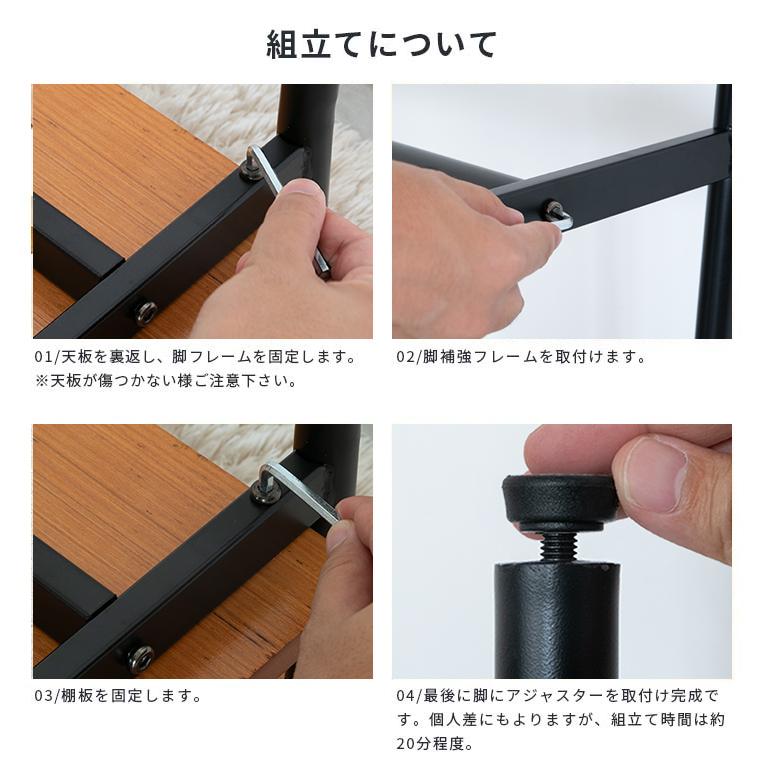 組立てについて

01/天板を裏返し、脚フレームを固定します。
※天板が傷つかない様ご注意下さい。

02/脚補強フレームを取付けます。

03/棚板を固定します。

04/最後に脚にアジャスターを取付け完成です。個人差にもよりますが、組立て時間は約20分程度。