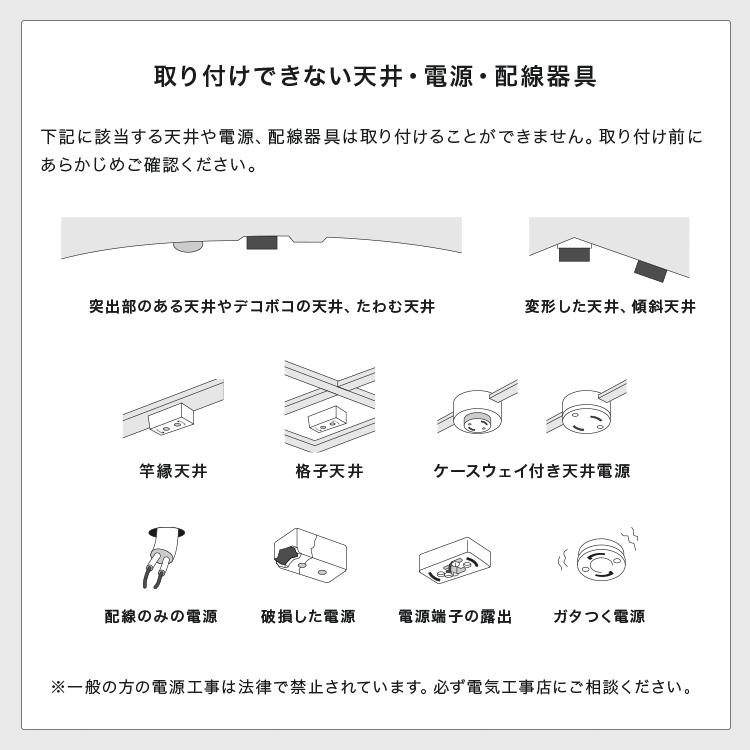 取り付けできない天井・電源・配線器具

下記に該当する天井や電源、配線器具は取り付けることができません。取り付け前にあらかじめご確認ください。

突出部のある天井やデコボコの天井、たわむ天井

変形した天井、傾斜天井

竿縁天井

格子天井

ケースウェイ付き天井電源

配線のみの電源

破損した電源

電源端子の露出

ガタつく電源

※一般の方の電源工事は法律で禁止されています。必ず電気工事店にご相談ください。