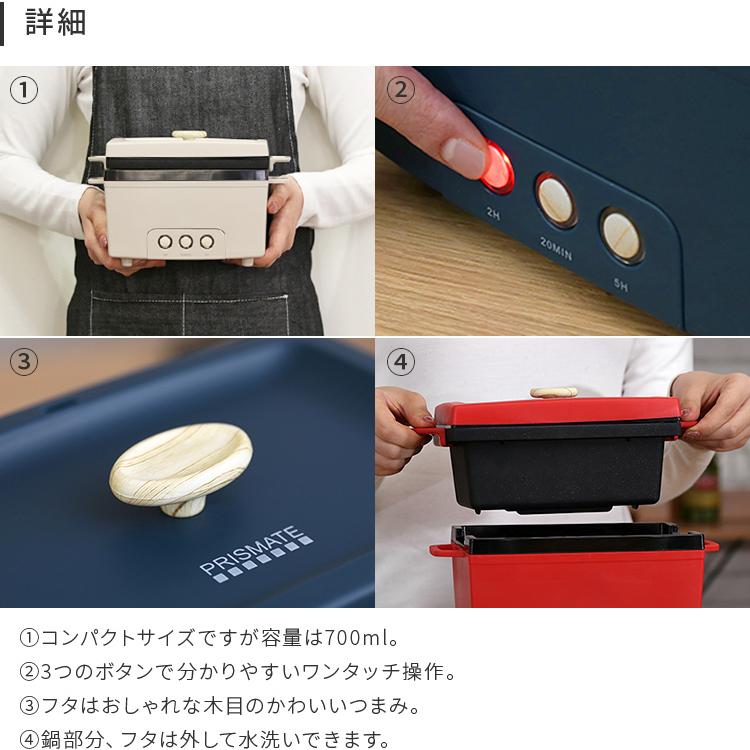 詳細

①

②

2H

20MIN

5H

③

PRISMATE

④

①コンパクトサイズですが容量は700ml。

②3つのボタンで分かりやすいワンタッチ操作。

③フタはおしゃれな木目のかわいいつまみ。

④鍋部分、フタは外して水洗いできます。