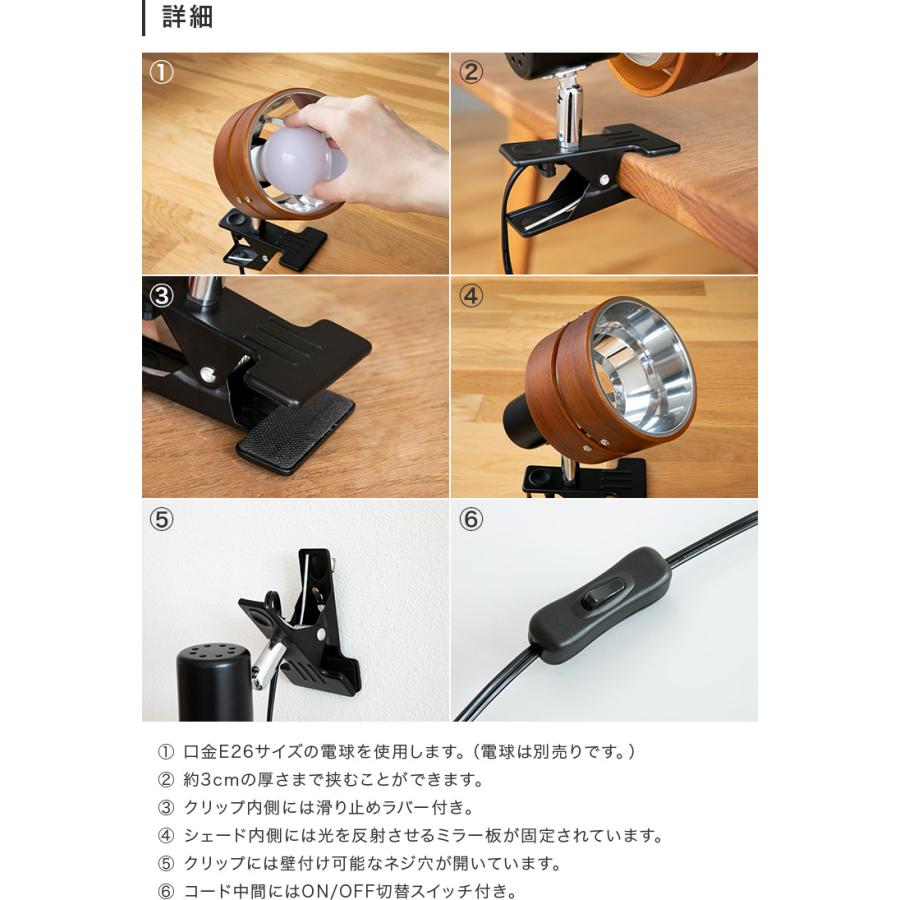 詳細

①

②

③

④

⑤

⑥

① 口金E26サイズの電球を使用します。(電球は別売りです。)
② 約3cmの厚さまで挟むことができます。
③ クリップ内側には滑り止めラバー付き。
④ シェード内側には光を反射させるミラー板が固定されています。
⑤ クリップには壁付け可能なネジ穴が開いています。
⑥ コード中間にはON/OFF切替スイッチ付き。