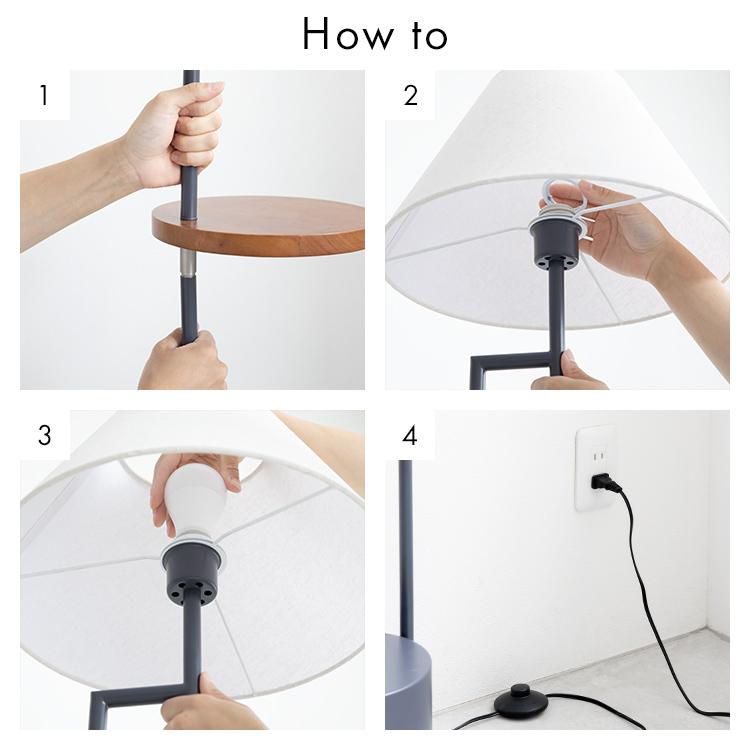 How to

1

2

3

4