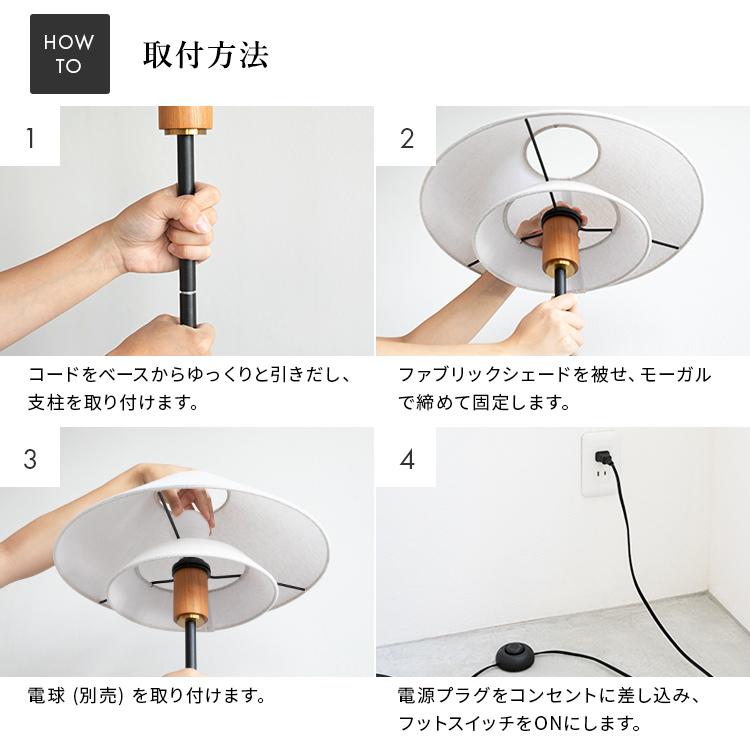 HOW TO

取付方法

1

コードをベースからゆっくりと引きだし、支柱を取り付けます。

2

ファブリックシェードを被せ、モーガルで締めて固定します。

3

電球 (別売) を取り付けます。

4

電源プラグをコンセントに差し込み、フットスイッチをONにします。