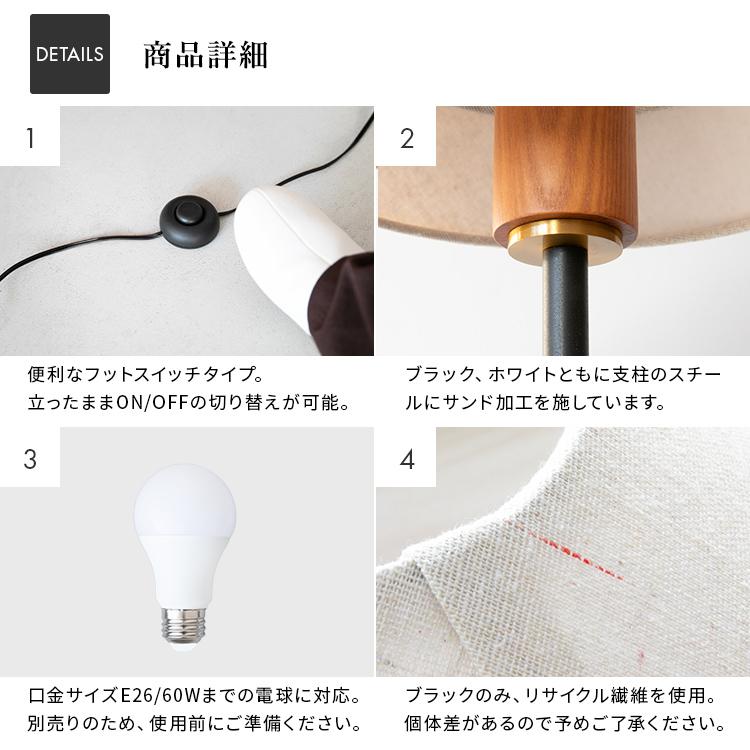 DETAILS

商品詳細

1

便利なフットスイッチタイプ。
立ったままON/OFFの切り替えが可能。

2

ブラック、ホワイトともに支柱のスチールにサンド加工を施しています。

3

口金サイズE26/60Wまでの電球に対応。
別売りのため、使用前にご準備ください。

4

ブラックのみ、リサイクル繊維を使用。
個体差があるので予めご了承ください。