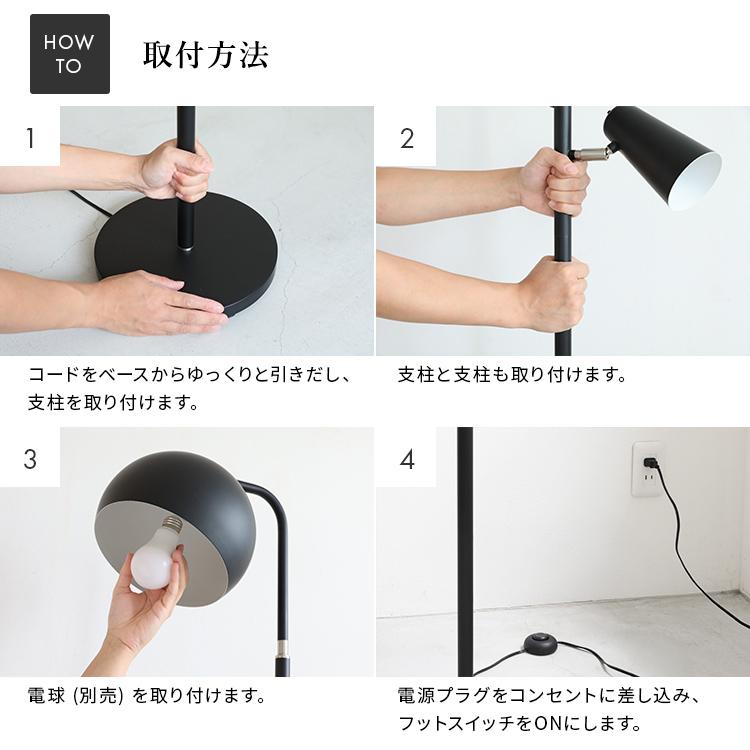 HOW TO

取付方法

1

コードをベースからゆっくりと引きだし、支柱を取り付けます。

2

支柱と支柱も取り付けます。

3

電球 (別売) を取り付けます。

4

電源プラグをコンセントに差し込み、フットスイッチをONにします。