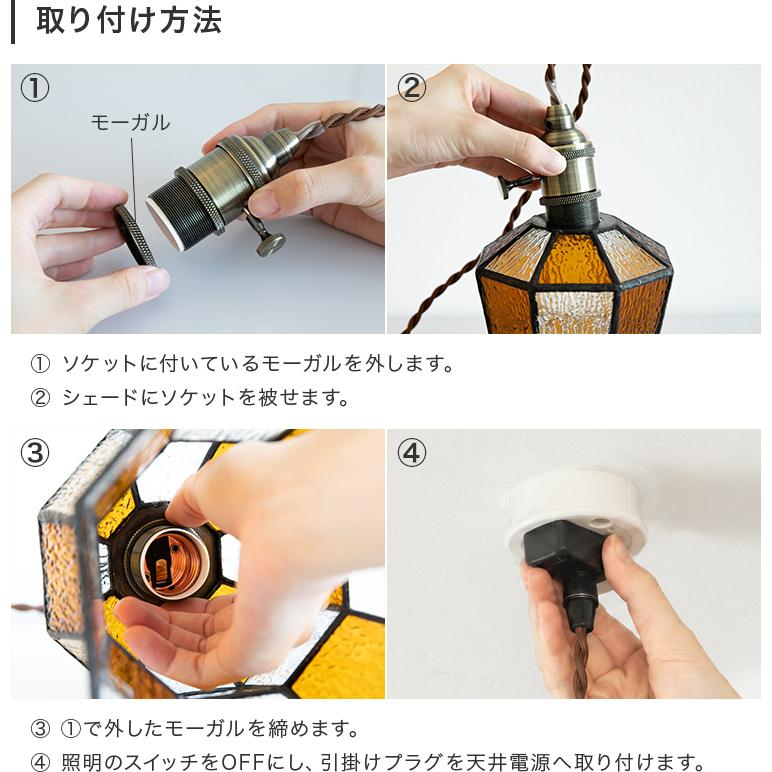 取り付け方法

①

モーガル

②

① ソケットに付いているモーガルを外します。
② シェードにソケットを被せます。

③

④

③ ①で外したモーガルを締めます。
④ 照明のスイッチをOFFにし、引掛けプラグを天井電源へ取り付けます。