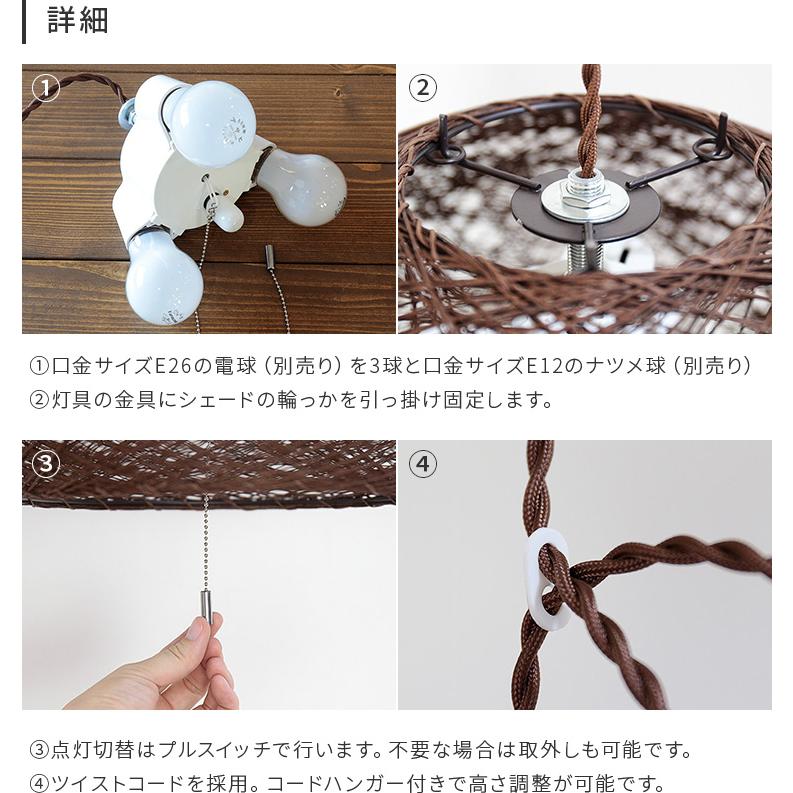 詳細

①

②

①口金サイズE26の電球（別売り）を3球と口金サイズE12のナツメ球（別売り）
②灯具の金具にシェードの輪っかを引っ掛け固定します。

③

④

③点灯切替はプルスイッチで行います。不要な場合は取外しも可能です。
④ツイストコードを採用。コードハンガー付きで高さ調整が可能です。