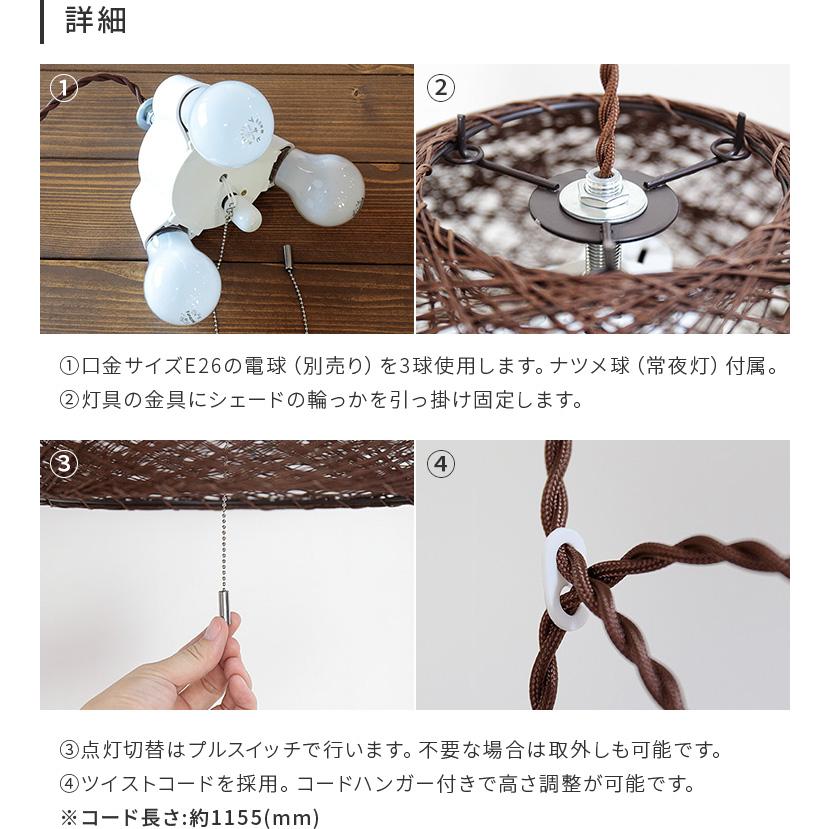 詳細

①

②

①口金サイズE26の電球（別売り）を3球使用します。ナツメ球（常夜灯）付属。
②灯具の金具にシェードの輪っかを引っ掛け固定します。

③

④

③点灯切替はプルスイッチで行います。不要な場合は取外しも可能です。
④ツイストコードを採用。コードハンガー付きで高さ調整が可能です。
※コード長さ:約1155(mm)