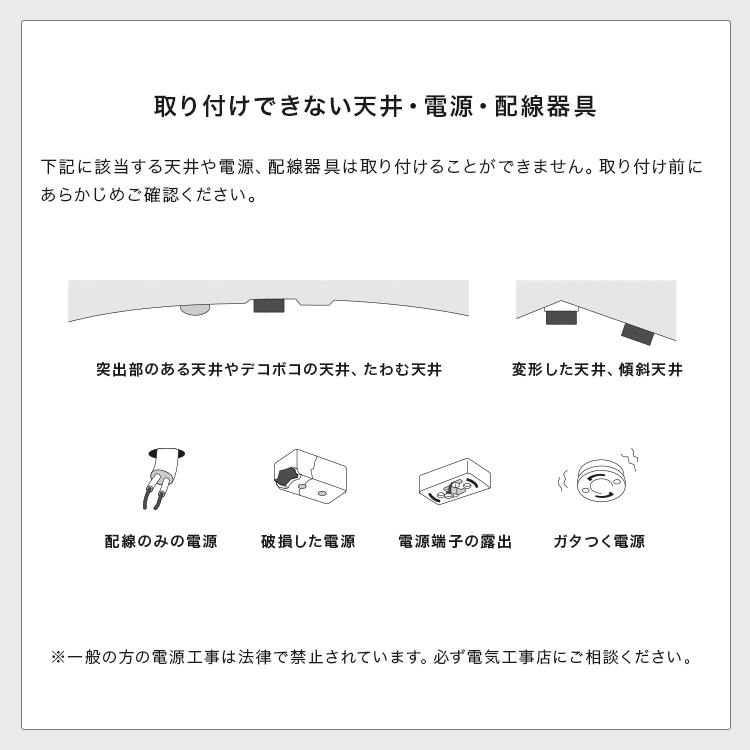 取り付けできない天井・電源・配線器具

下記に該当する天井や電源、配線器具は取り付けることができません。取り付け前にあらかじめご確認ください。

突出部のある天井やデコボコの天井、たわむ天井

変形した天井、傾斜天井

配線のみの電源

破損した電源

電源端子の露出

ガタつく電源

※一般の方の電源工事は法律で禁止されています。必ず電気工事店にご相談ください。