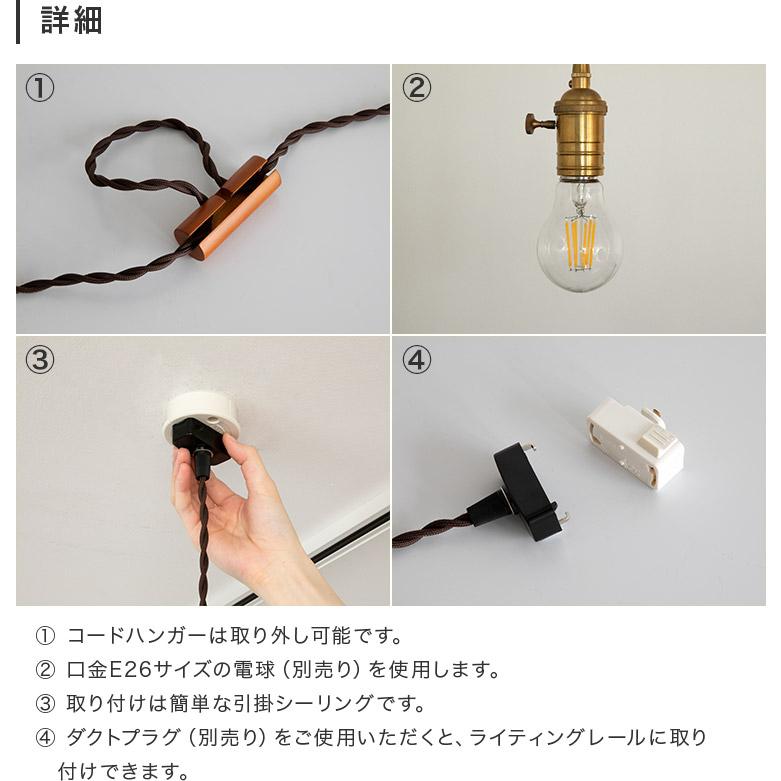 詳細

①

②

③

④

① コードハンガーは取り外し可能です。
② 口金E26サイズの電球（別売り）を使用します。
③ 取り付けは簡単な引掛シーリングです。
④ ダクトプラグ（別売り）をご使用いただくと、ライティングレールに取り付けできます。