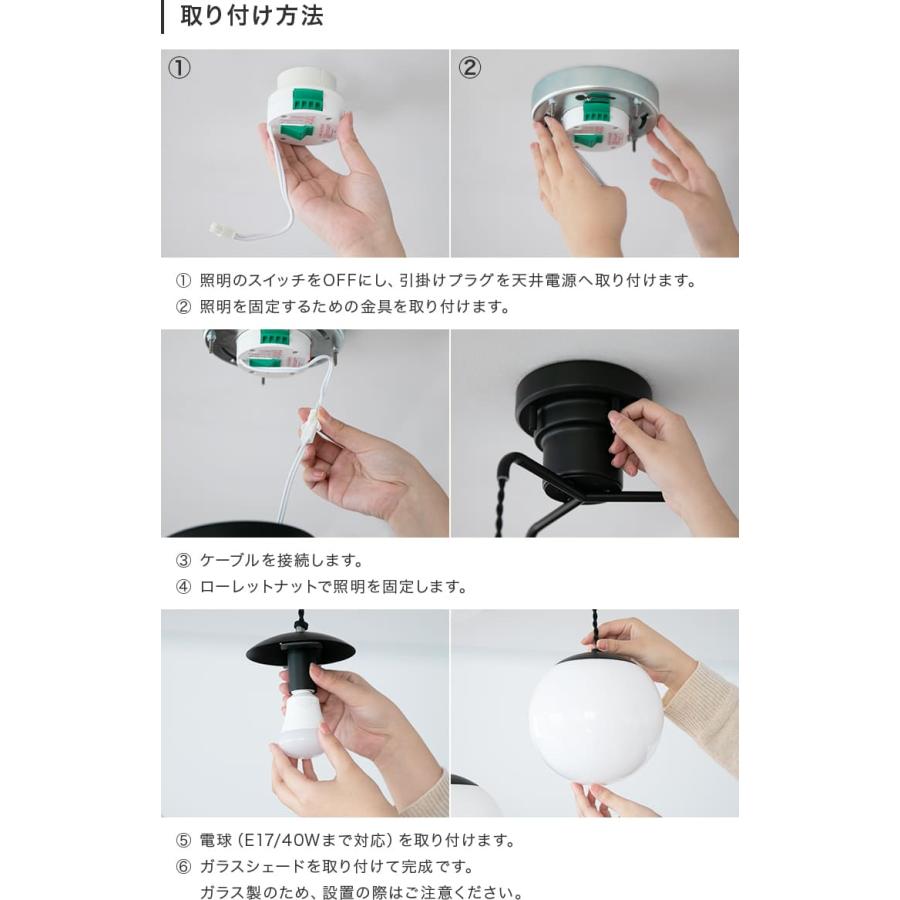 取り付け方法

①

②

① 照明のスイッチをOFFにし、引掛けプラグを天井電源へ取り付けます。
② 照明を固定するための金具を取り付けます。

③ ケーブルを接続します。
④ ローレットナットで照明を固定します。

⑤ 電球（E17/40Wまで対応）を取り付けます。
⑥ ガラスシェードを取り付けて完成です。
ガラス製のため、設置の際はご注意ください。