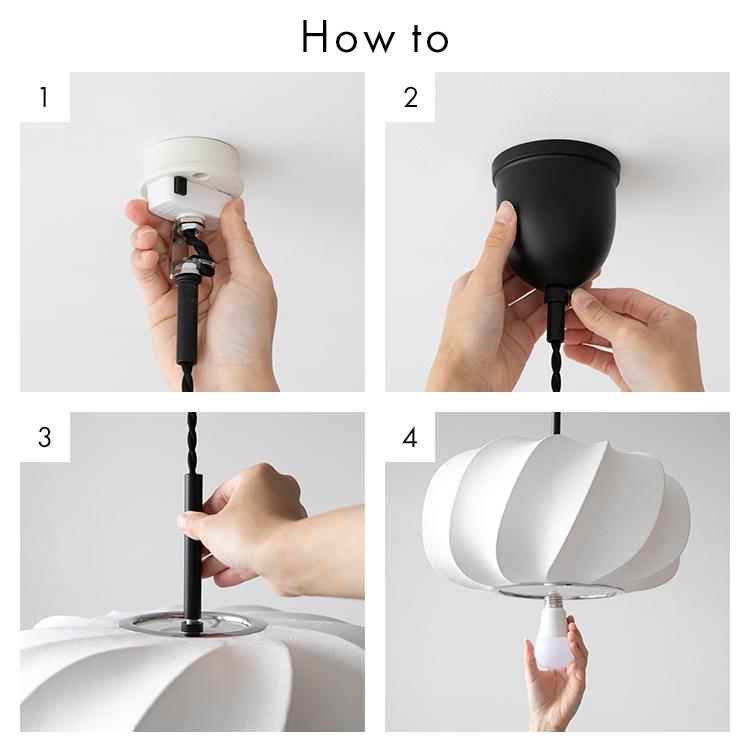 How to

1

2

3

4