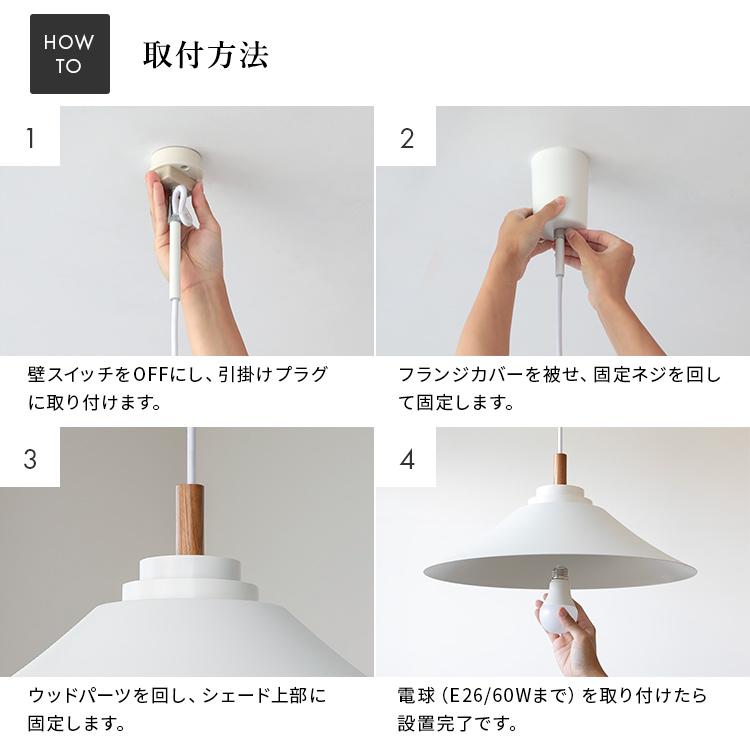 HOW TO

取付方法

1

壁スイッチをOFFにし、引掛けプラグに取り付けます。

2

フランジカバーを被せ、固定ネジを回して固定します。

3

ウッドパーツを回し、シェード上部に固定します。

4

電球（E26/60Wまで）を取り付けたら設置完了です。