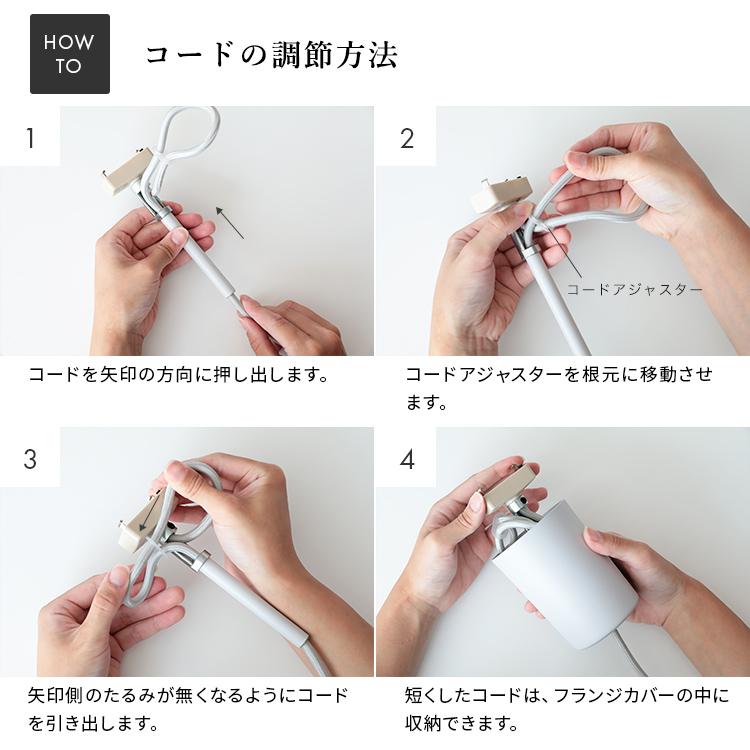 HOW TO

コードの調節方法

1

コードを矢印の方向に押し出します。

2

コードアジャスター

コードアジャスターを根元に移動させます。

3

矢印側のたるみが無くなるようにコードを引き出します。

4

短くしたコードは、フランジカバーの中に収納できます。