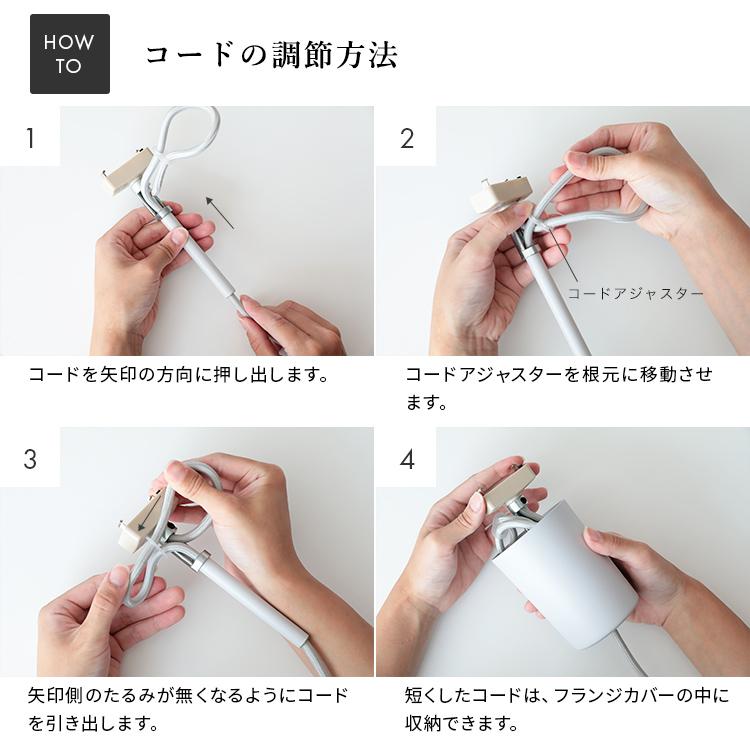 HOW TO

コードの調節方法

1

コードを矢印の方向に押し出します。

2

コードアジャスター

コードアジャスターを根元に移動させます。

3

矢印側のたるみが無くなるようにコードを引き出します。

4

短くしたコードは、フランジカバーの中に収納できます。