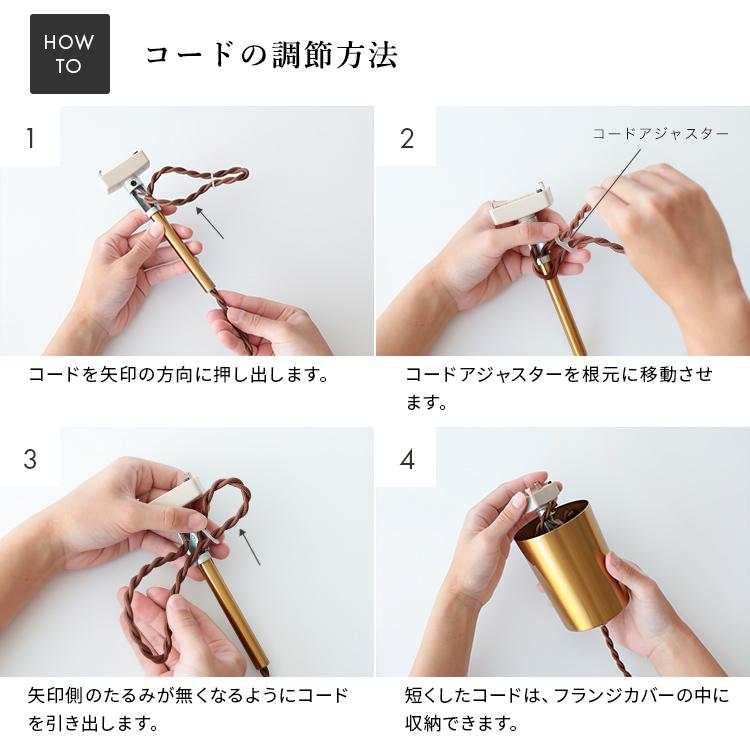 HOW TO

コードの調節方法

1

コードを矢印の方向に押し出します。

2

コードアジャスター

コードアジャスターを根元に移動させます。

3

矢印側のたるみが無くなるようにコードを引き出します。

4

短くしたコードは、フランジカバーの中に収納できます。