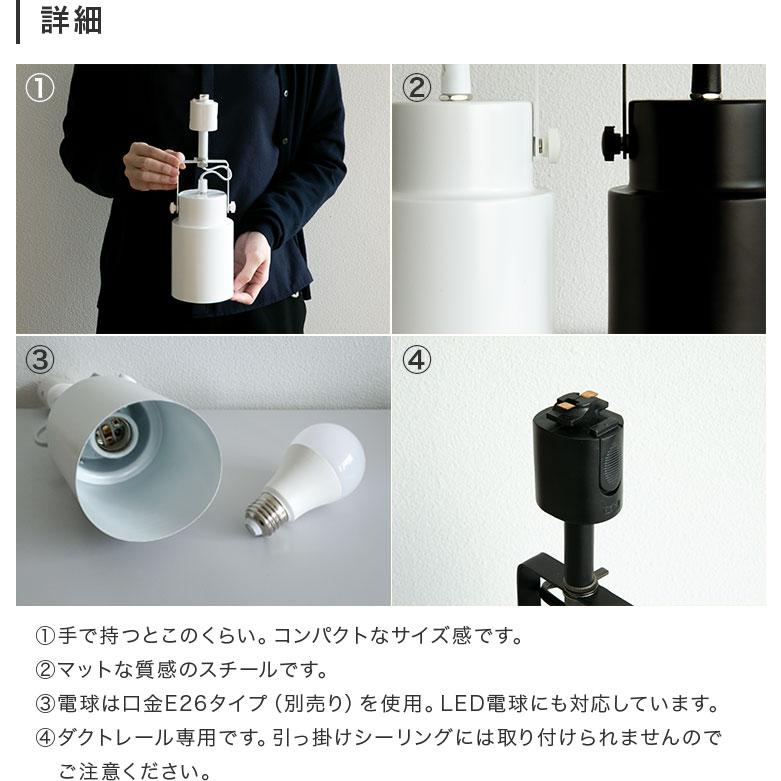 詳細

①

②

③

④

①手で持つとこのくらい。コンパクトなサイズ感です。

②マットな質感のスチールです。

③電球は口金E26タイプ（別売り）を使用。LED電球にも対応しています。

④ダクトレール専用です。引っ掛けシーリングには取り付けられませんのでご注意ください。