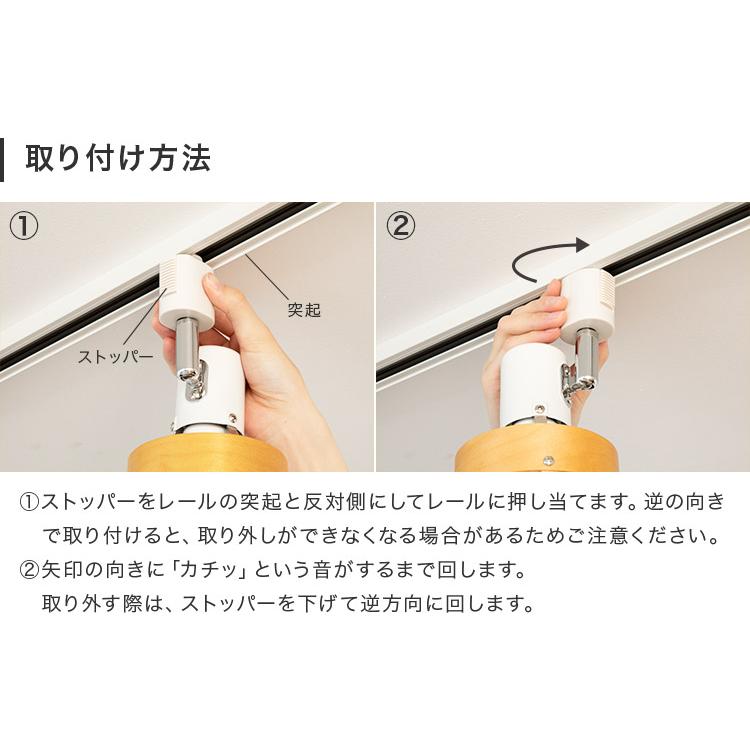 取り付け方法

①

突起

ストッパー

②

①ストッパーをレールの突起と反対側にしてレールに押し当てます。逆の向きで取り付けると、取り外しができなくなる場合があるためご注意ください。
②矢印の向きに「カチッ」という音がするまで回します。
取り外す際は、ストッパーを下げて逆方向に回します。