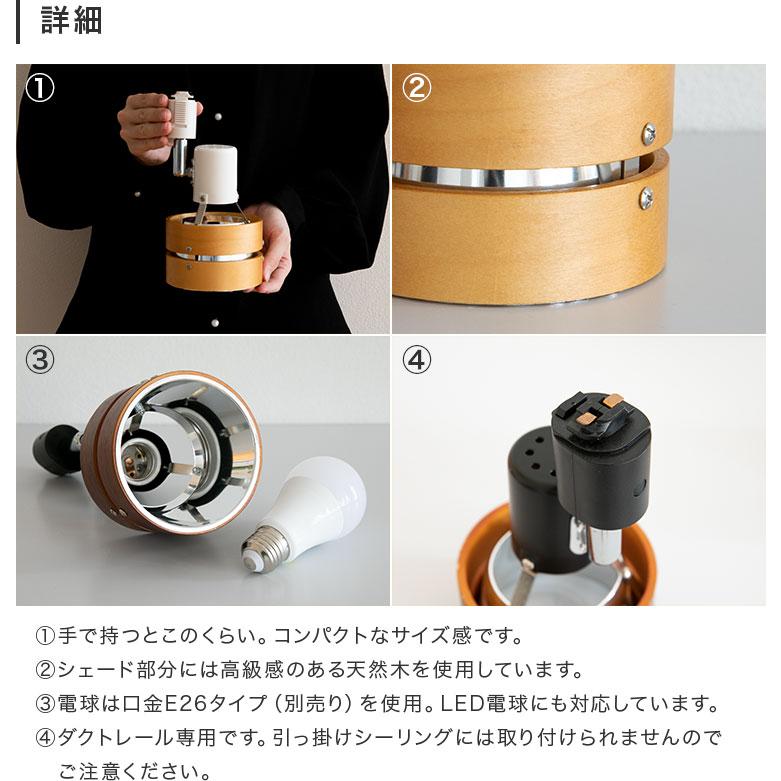 詳細

①

②

③

④

①手で持つとこのくらい。コンパクトなサイズ感です。
②シェード部分には高級感のある天然木を使用しています。
③電球は口金E26タイプ（別売り）を使用。LED電球にも対応しています。
④ダクトレール専用です。引っ掛けシーリングには取り付けられませんのでご注意ください。